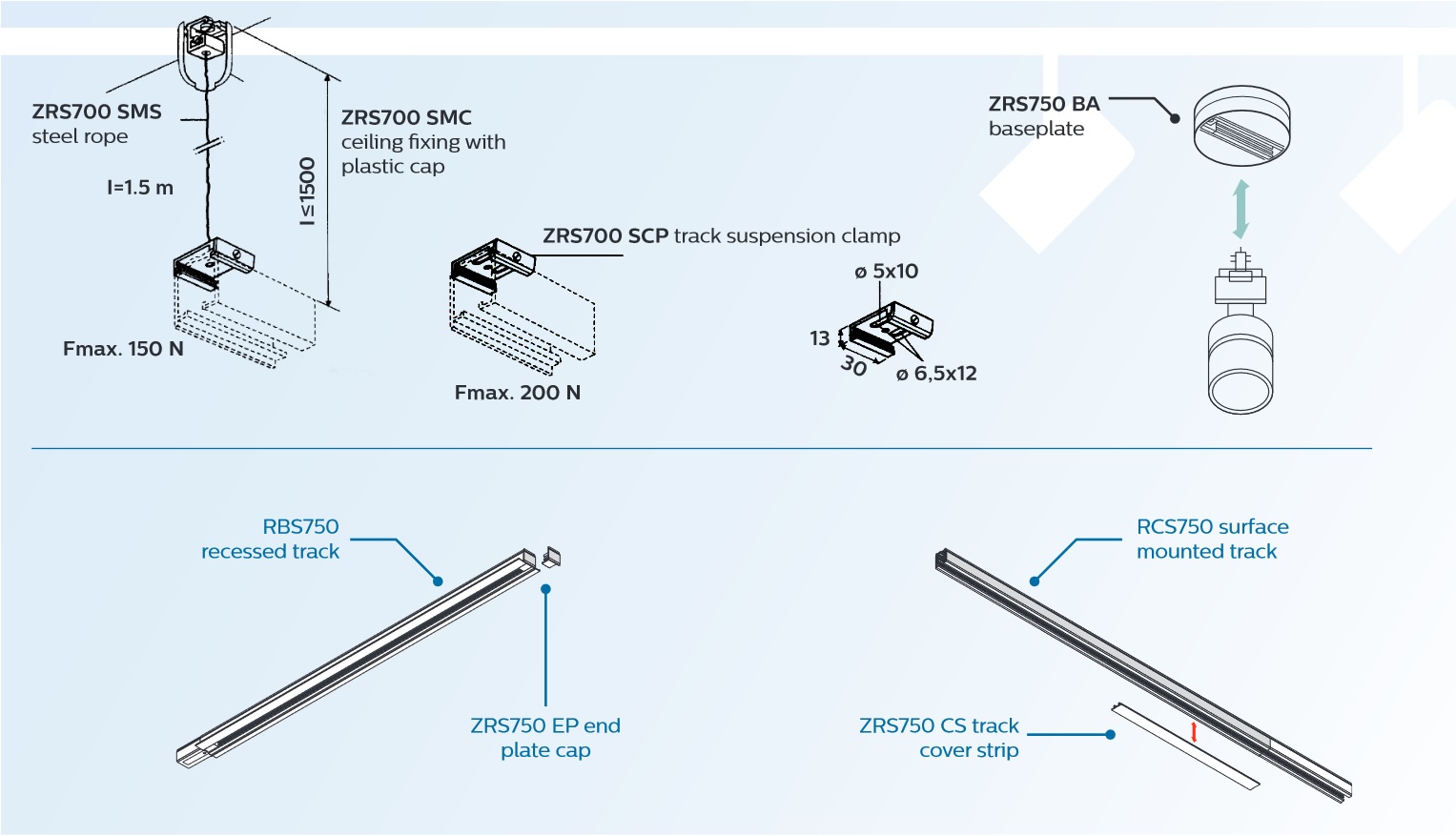 ZRS700 SMS
steel rope

l=1.5 m

l≤1500

ZRS700 SMC
ceiling fixing with
plastic cap

Fmax. 150 N

ZRS700 SCP track suspension clamp

Fmax. 200 N

ø 5x10

13

30

ø 6,5x12

ZRS750 BA
baseplate

RBS750
recessed track

ZRS750 EP end
plate cap

RCS750 surface
mounted track

ZRS750 CS track
cover strip