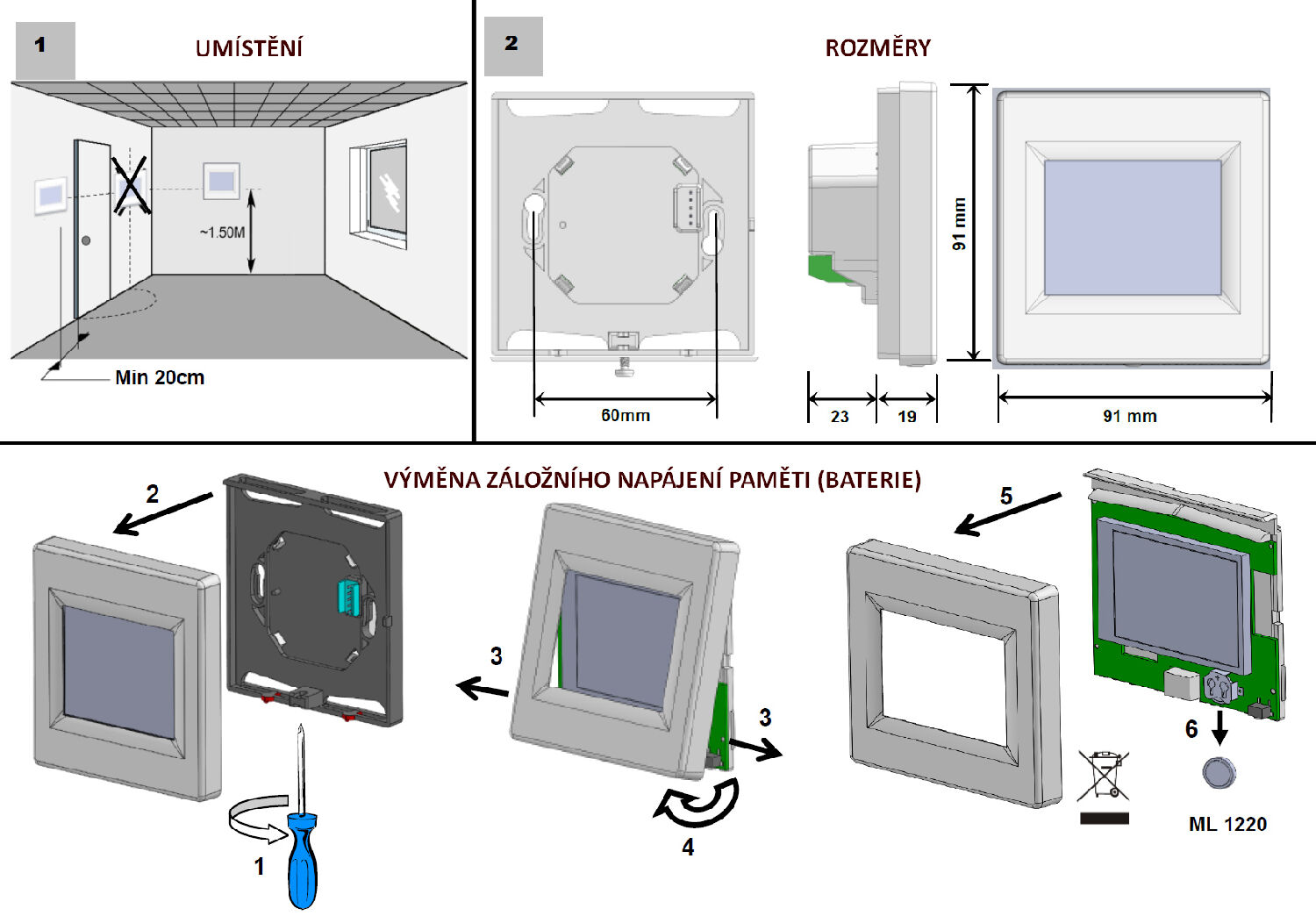 1

UMÍSTĚNÍ

~1.50M

Min 20cm

2

ROZMĚRY

60mm

23

19

91 mm

91 mm

VÝMĚNA ZÁLOŽNÍHO NAPÁJENÍ PAMĚTI (BATERIE)

2

1

3

3

4

5

6

ML 1220